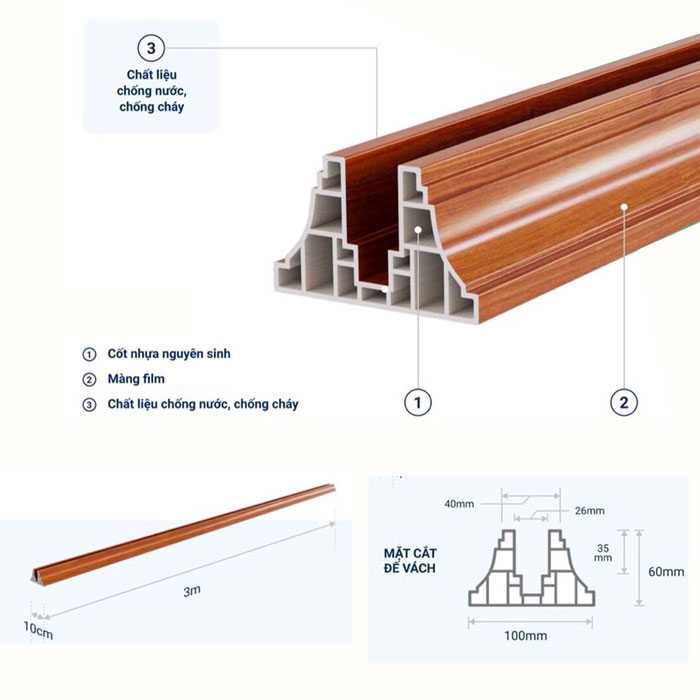 3

Chất liệu chống nước, chống cháy

① Cốt nhựa nguyên sinh
② Màng film
③ Chất liệu chống nước, chống cháy

1

2

3m

10cm

40mm

26mm

MẶT CẮT ĐẾ VÁCH

35 mm

60mm

100mm